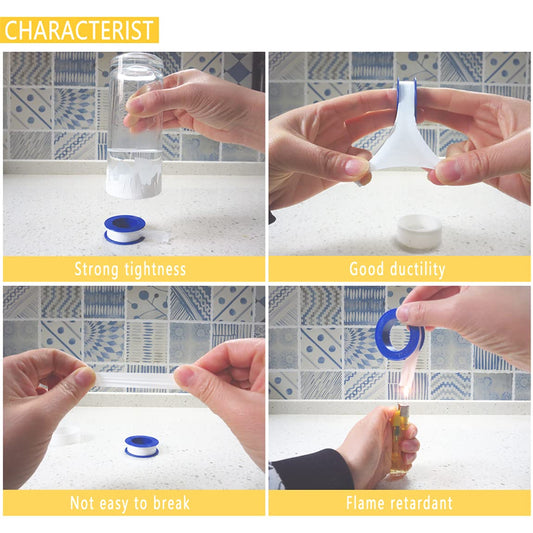 CHARACTERIST

Strong tightness

Good ductility

Not easy to break

Flame retardant